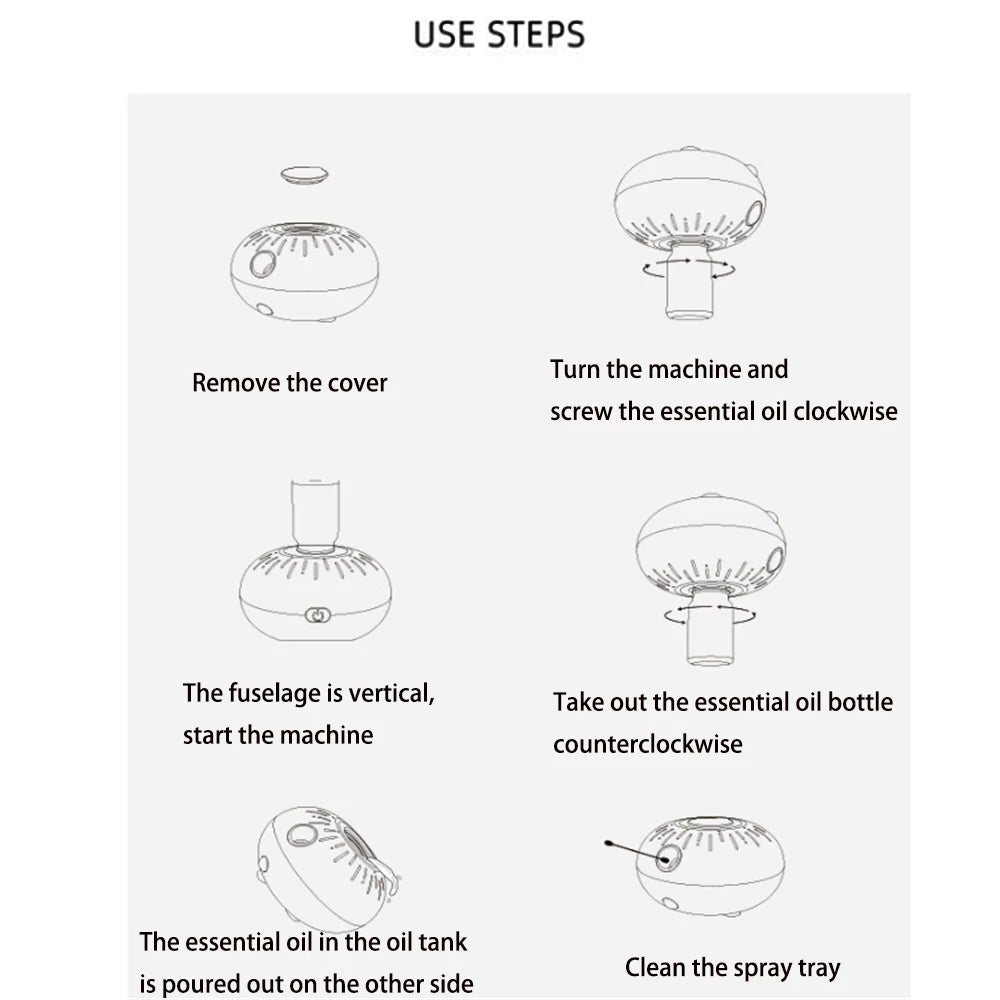 USE STEPS

Remove the cover

Turn the machine and
screw the essential oil clockwise

The fuselage is vertical,
start the machine

Take out the essential oil bottle
counterclockwise

The essential oil in the oil tank
is poured out on the other side

Clean the spray tray