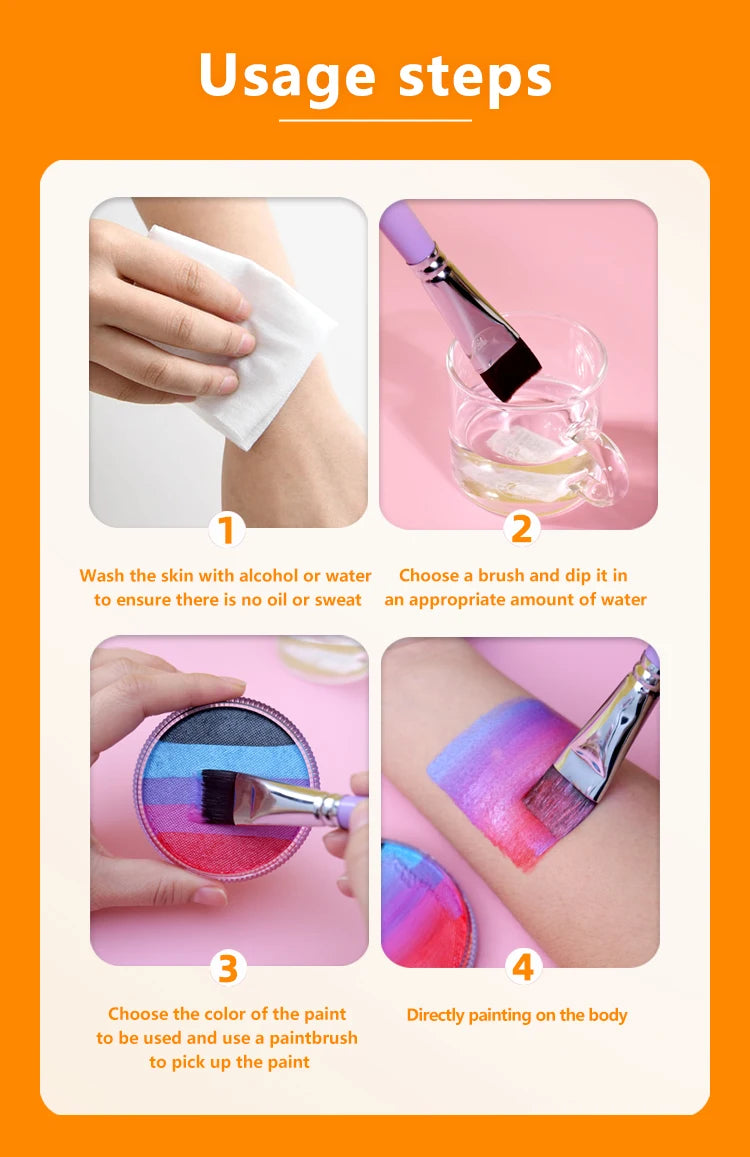 Usage steps

1

Wash the skin with alcohol or water to ensure there is no oil or sweat

2

Choose a brush and dip it in an appropriate amount of water

3

Choose the color of the paint to be used and use a paintbrush to pick up the paint

4

Directly painting on the body