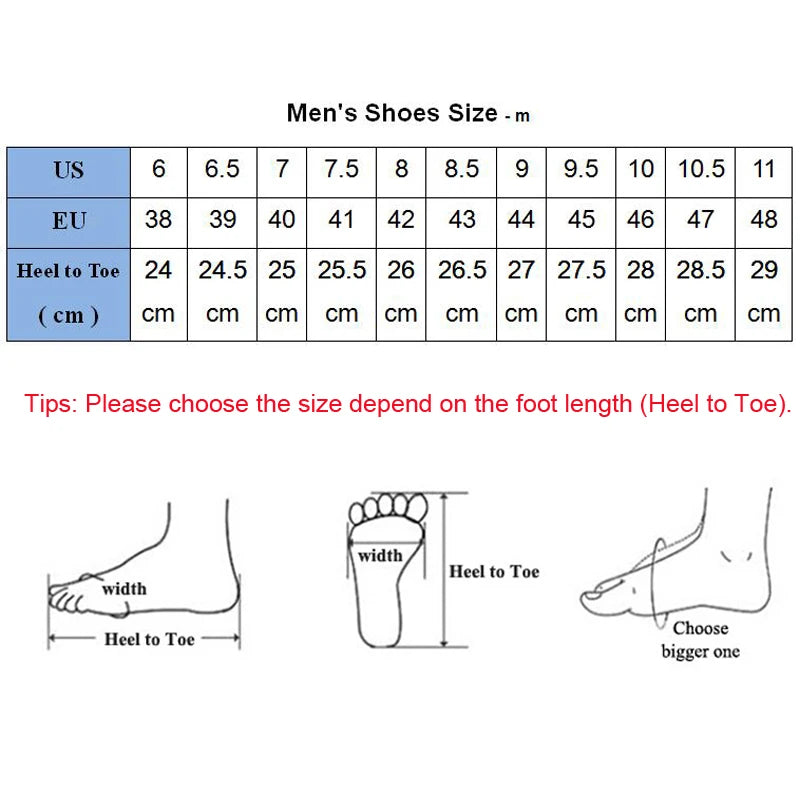 Men's Shoes Size - m

| US | 6 | 6.5 | 7 | 7.5 | 8 | 8.5 | 9 | 9.5 | 10 | 10.5 | 11 |
|---|---|---|---|---|---|---|---|---|---|---|---|
| EU | 38 | 39 | 40 | 41 | 42 | 43 | 44 | 45 | 46 | 47 | 48 |
| Heel to Toe ( cm ) | 24 cm | 24.5 cm | 25 cm | 25.5 cm | 26 cm | 26.5 cm | 27 cm | 27.5 cm | 28 cm | 28.5 cm | 29 cm |

Tips: Please choose the size depend on the foot length (Heel to Toe).

width
Heel to Toe

width
Heel to Toe

Choose bigger one