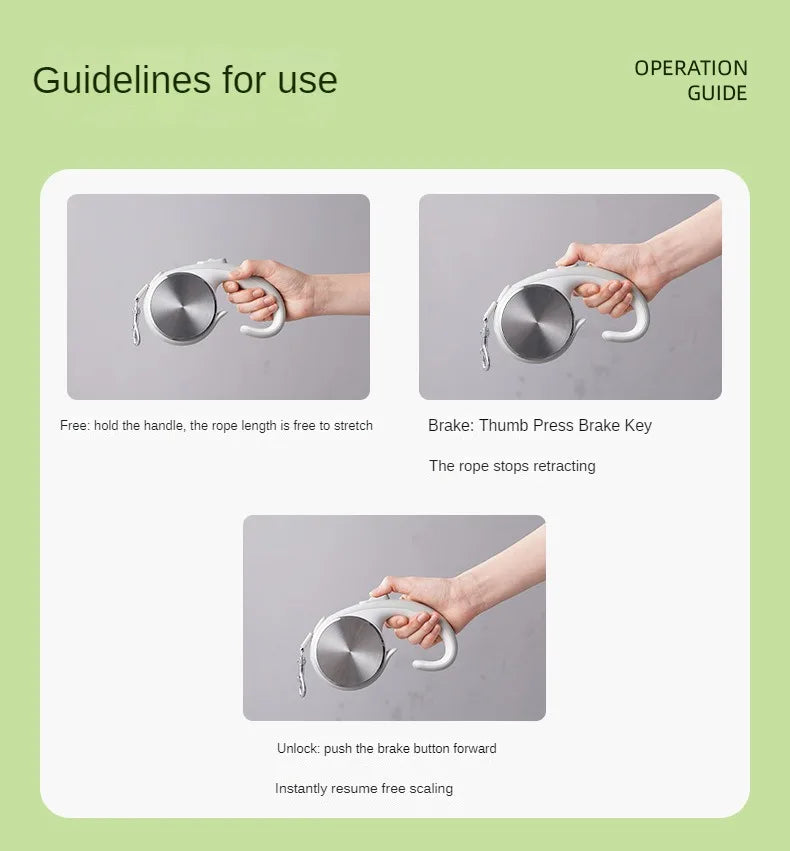 Guidelines for use

OPERATION GUIDE

Free: hold the handle, the rope length is free to stretch

Brake: Thumb Press Brake Key

The rope stops retracting

Unlock: push the brake button forward

Instantly resume free scaling