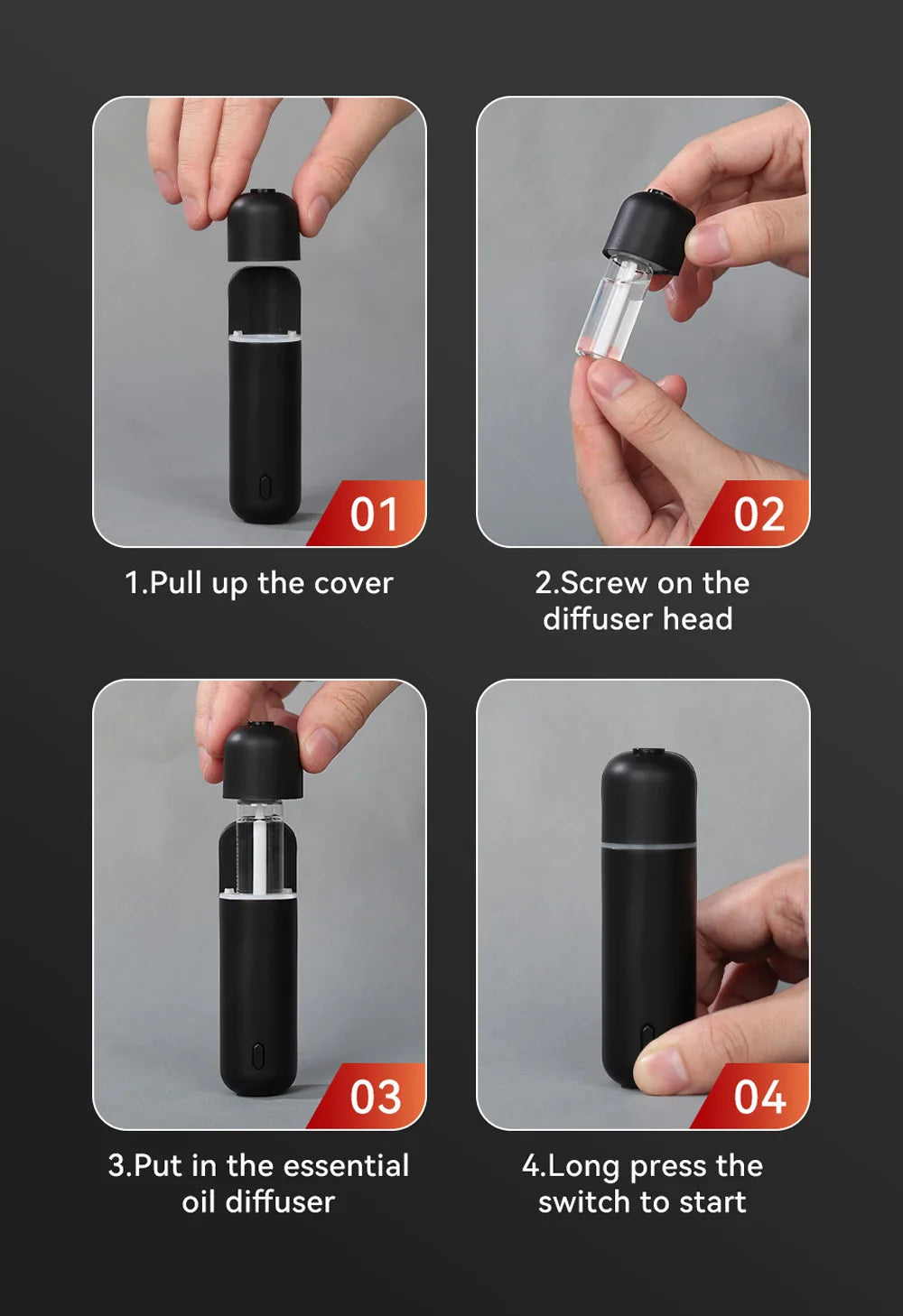 01

1.Pull up the cover

02

2.Screw on the diffuser head

03

3.Put in the essential oil diffuser

04

4.Long press the switch to start