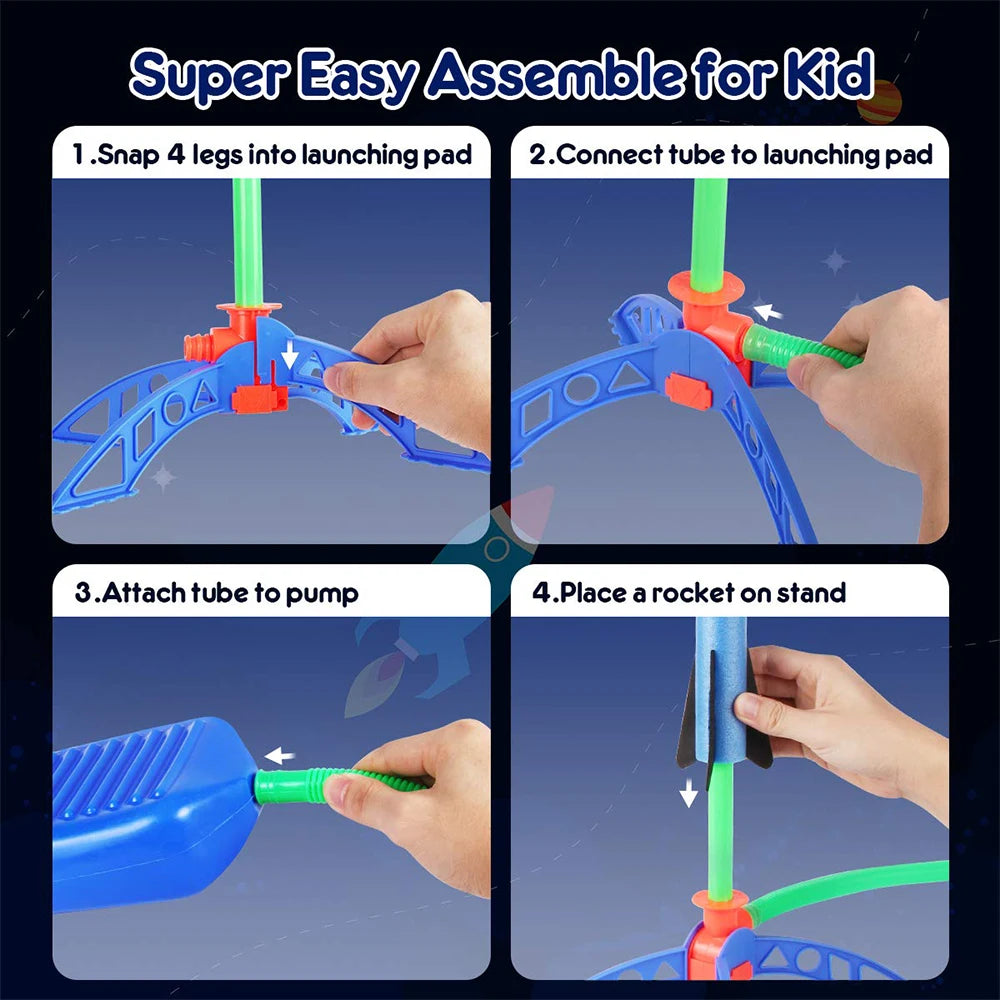 Super Easy Assemble for Kid

1.Snap 4 legs into launching pad

2.Connect tube to launching pad

3.Attach tube to pump

4.Place a rocket on stand