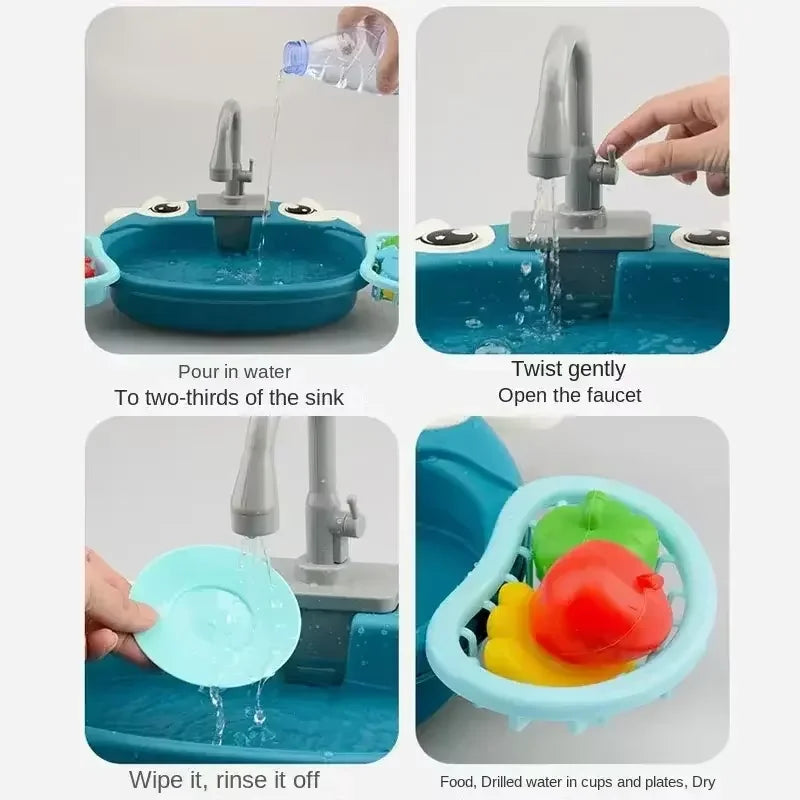 Pour in water
To two-thirds of the sink

Twist gently
Open the faucet

Wipe it, rinse it off

Food, Drilled water in cups and plates, Dry