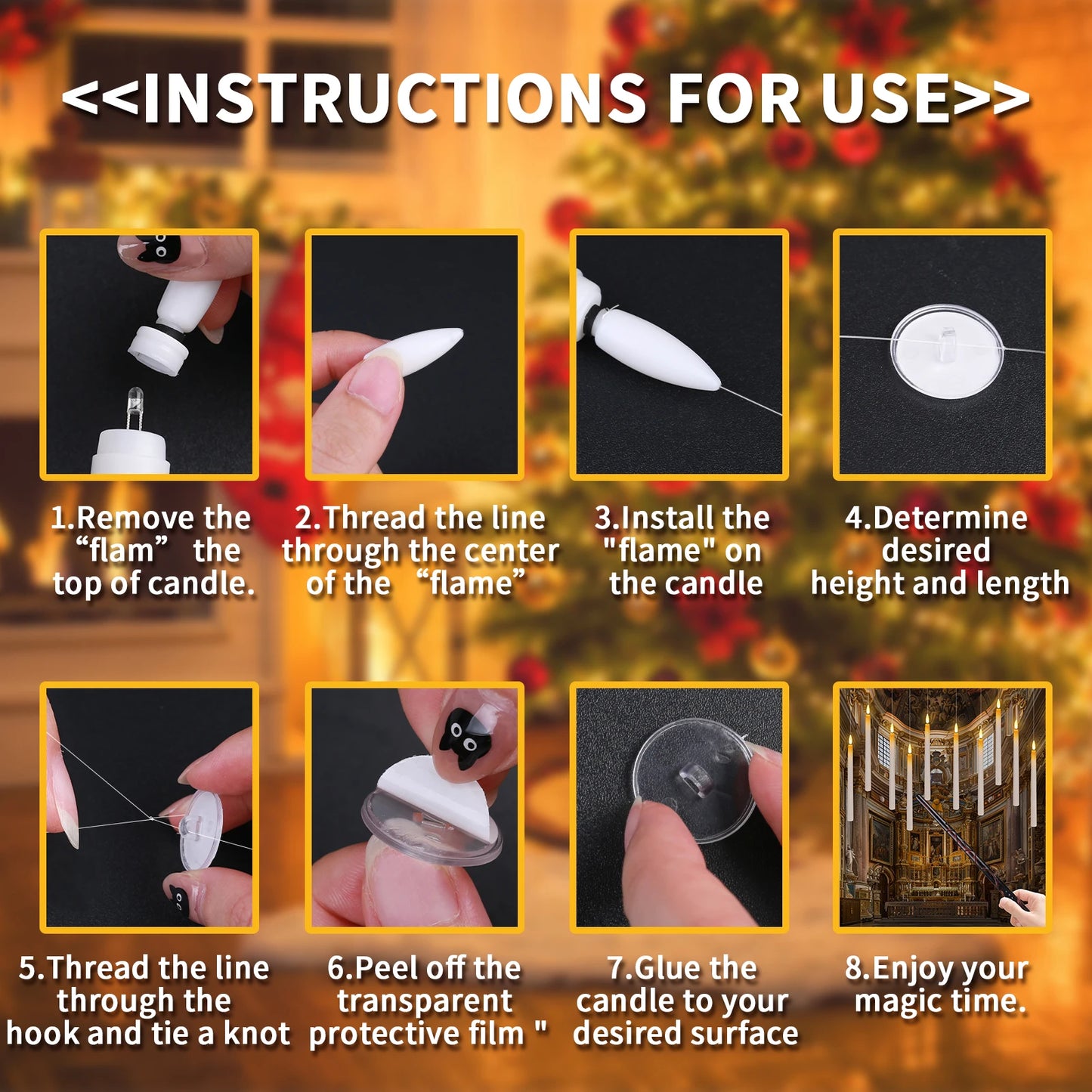 <<INSTRUCTIONS FOR USE>>

1.Remove the “flam” the top of candle.

2.Thread the line through the center of the “flame”

3.Install the "flame" on the candle

4.Determine desired height and length

5.Thread the line through the hook and tie a knot

6.Peel off the transparent protective film "

7.Glue the candle to your desired surface

8.Enjoy your magic time.