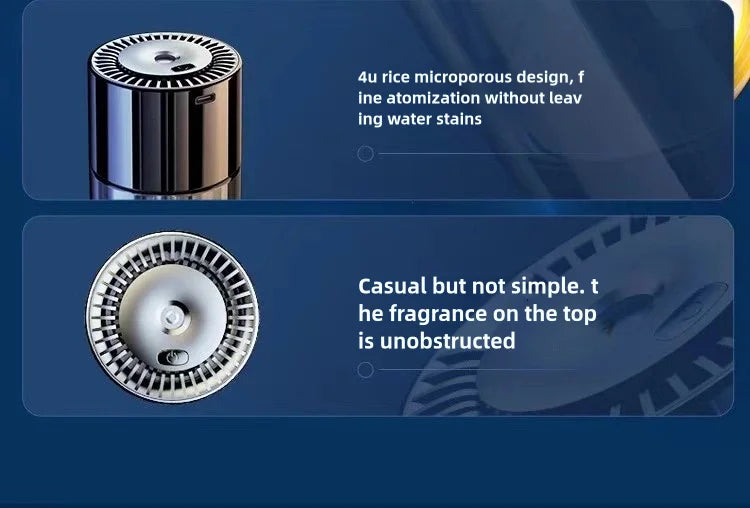 4u rice microporous design, f ine atomization without leav ing water stains

Casual but not simple. t he fragrance on the top is unobstructed