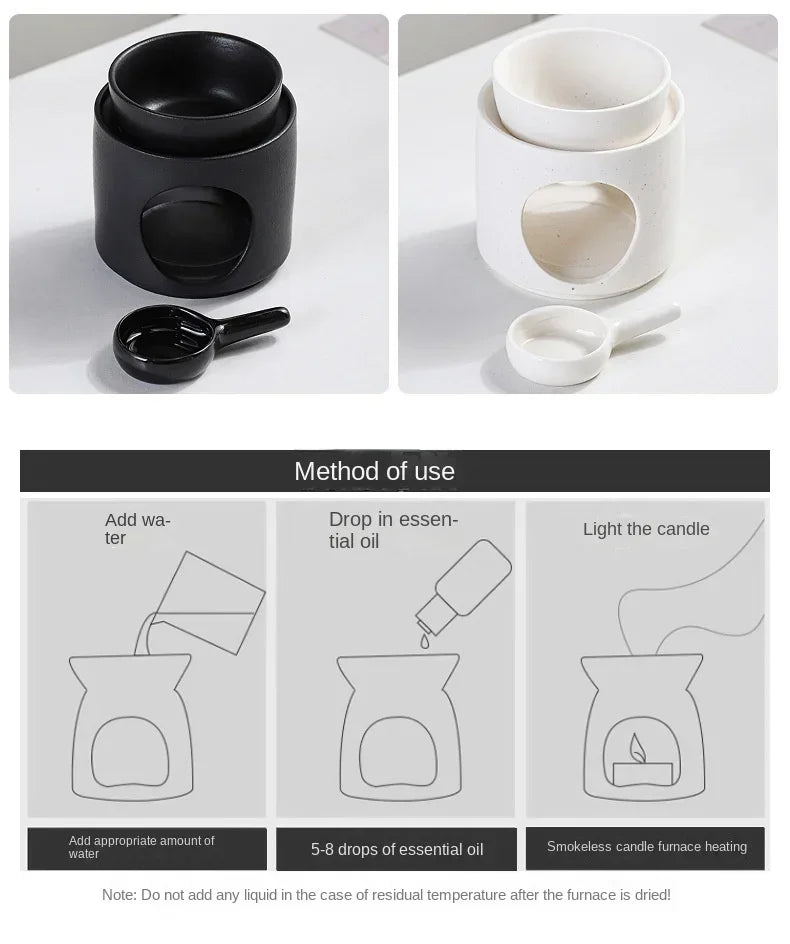 Method of use

Add water

Drop in essential oil

Light the candle

Add appropriate amount of water

5-8 drops of essential oil

Smokeless candle furnace heating

Note: Do not add any liquid in the case of residual temperature after the furnace is dried!